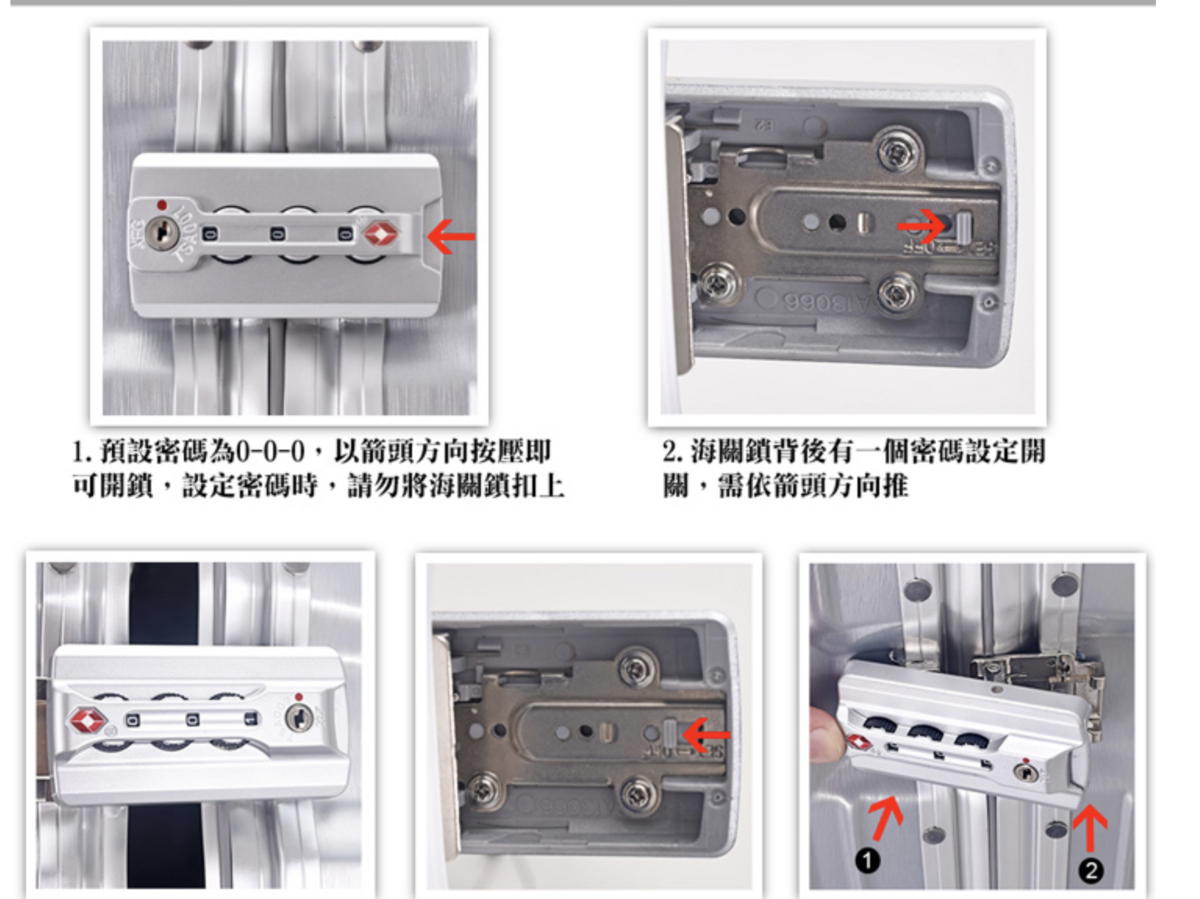 1. 預設密碼為0-0-0，以箭頭方向按壓即可開鎖，設定密碼時，請勿將海關鎖扣上

2. 海關鎖背後有一個密碼設定開關，需依箭頭方向推

1

2