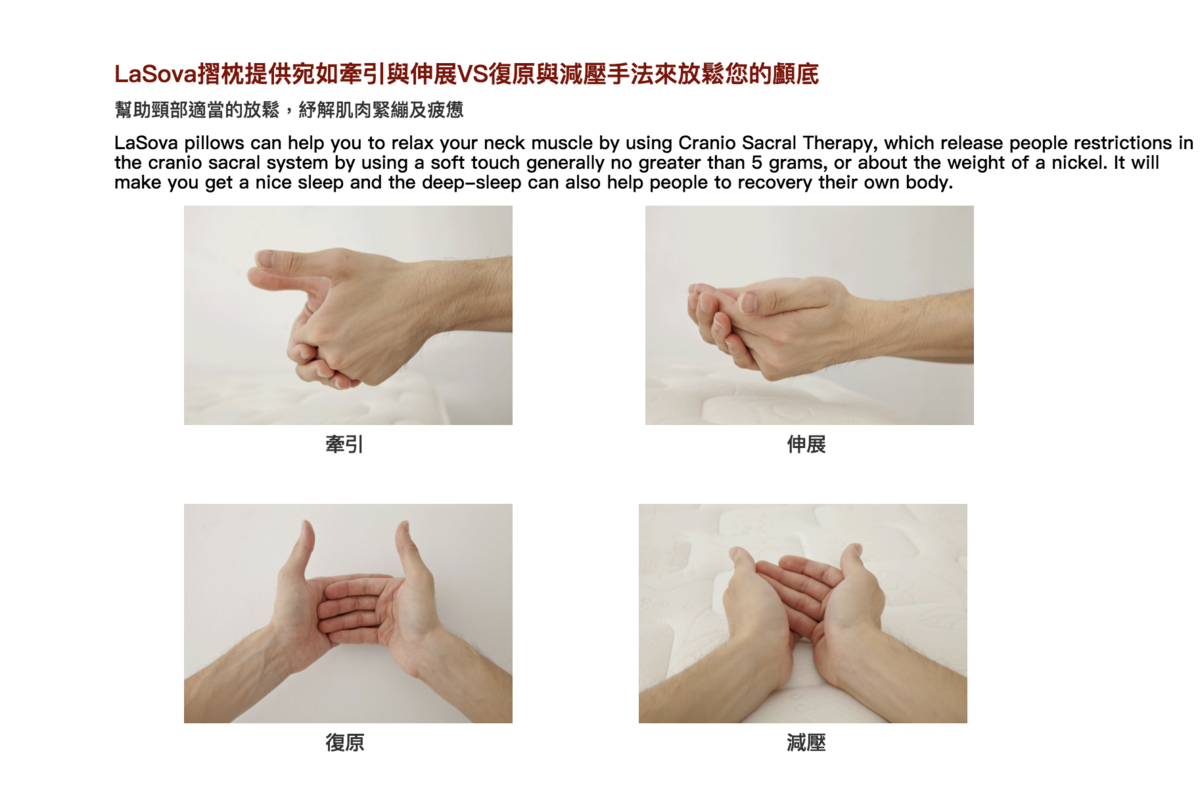 LaSova摺枕提供宛如牽引與伸展VS復原與減壓手法來放鬆您的顱底

幫助頸部適當的放鬆，紓解肌肉緊繃及疲憊

LaSova pillows can help you to relax your neck muscle by using Cranio Sacral Therapy, which release people restrictions in the cranio sacral system by using a soft touch generally no greater than 5 grams, or about the weight of a nickel. It will make you get a nice sleep and the deep-sleep can also help people to recovery their own body.

牽引

伸展

復原

減壓